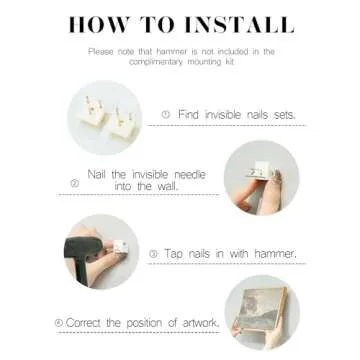 HOW TO INSTALL

Please note that hammer is not included in the complimentary mounting kit.

① Find invisible nails sets.

② Nail the invisible needle into the wall.

③ Tap nails in with hammer.

④ Correct the position of artwork.