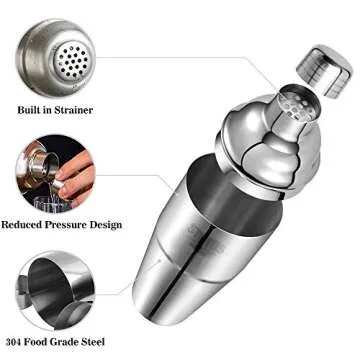 Built in Strainer

Reduced Pressure Design

304 Food Grade Steel