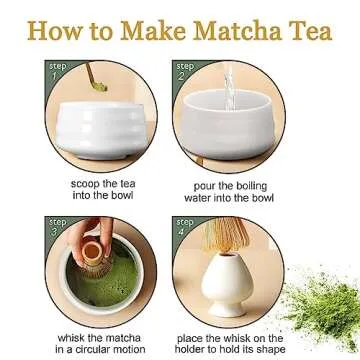 How to Make Matcha Tea

step 1

scoop the tea into the bowl

step 2

pour the boiling water into the bowl

step 3

whisk the matcha in a circular motion

step 4

place the whisk on the holder to hold its shape