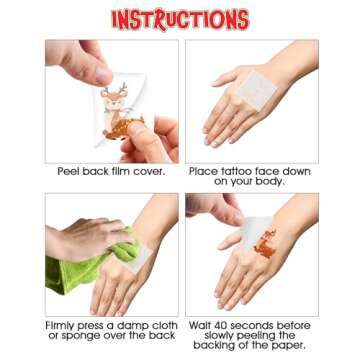 INSTRUCTIONS

Peel back film cover.

Place tattoo face down on your body.

Firmly press a damp cloth or sponge over the back

Wait 40 seconds before slowly peeling the backing of the paper.