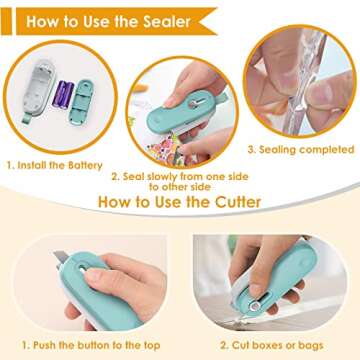 How to Use the Sealer

1. Install the Battery

2. Seal slowly from one side to other side

3. Sealing completed

How to Use the Cutter

1. Push the button to the top

2. Cut boxes or bags