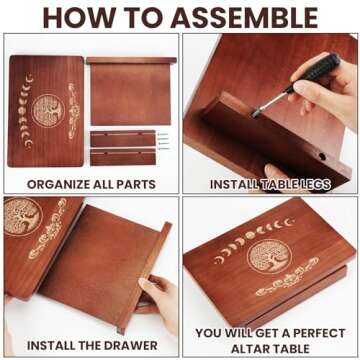 HOW TO ASSEMBLE

ORGANIZE ALL PARTS

INSTALL TABLE LEGS

INSTALL THE DRAWER

YOU WILL GET A PERFECT ALTAR TABLE