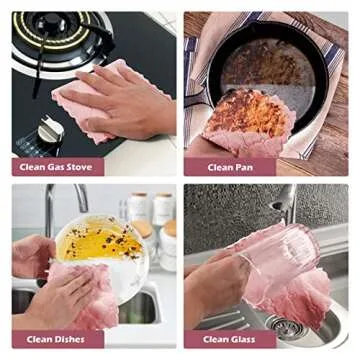 Clean Gas Stove

Clean Pan

Clean Dishes

Clean Glass