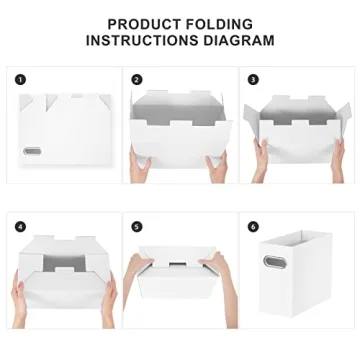 PRODUCT FOLDING
INSTRUCTIONS DIAGRAM

1

2

3

4

5

6