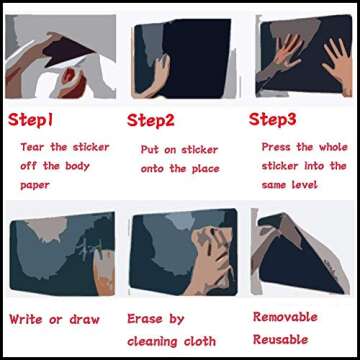 Step1

Tear the sticker off the body paper

Step2

Put on sticker onto the place

Step3

Press the whole sticker into the same level

Write or draw

Erase by cleaning cloth

Removable

Reusable