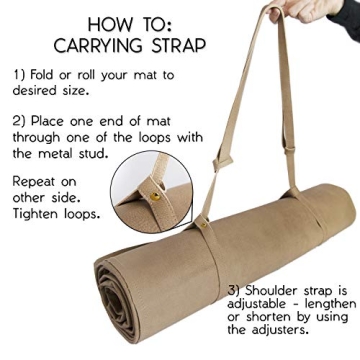 HOW TO:
CARRYING STRAP

1) Fold or roll your mat to desired size.

2) Place one end of mat through one of the loops with the metal stud.

Repeat on other side. Tighten loops.

3) Shoulder strap is adjustable - lengthen or shorten by using the adjusters.