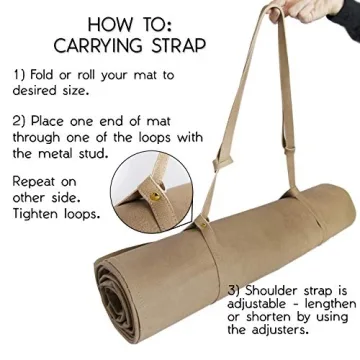 HOW TO:
CARRYING STRAP

1) Fold or roll your mat to desired size.

2) Place one end of mat through one of the loops with the metal stud.

Repeat on other side. Tighten loops.

3) Shoulder strap is adjustable - lengthen or shorten by using the adjusters.