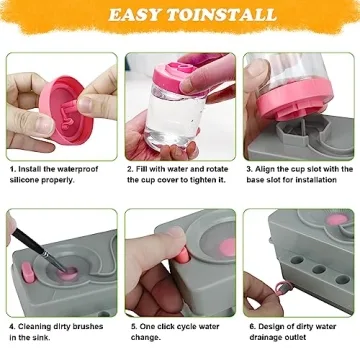 EASY TOINSTALL

1. Install the waterproof silicone properly.

2. Fill with water and rotate the cup cover to tighten it.

3. Align the cup slot with the base slot for installation

4. Cleaning dirty brushes in the sink.

5. One click cycle water change.

6. Design of dirty water drainage outlet