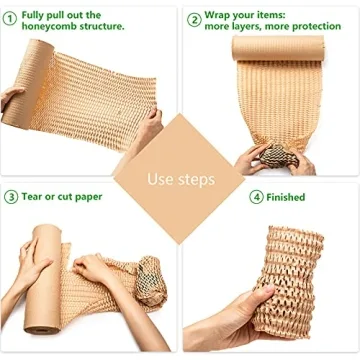 1 Fully pull out the honeycomb structure.

2 Wrap your items: more layers, more protection

Use steps

3 Tear or cut paper

4 Finished