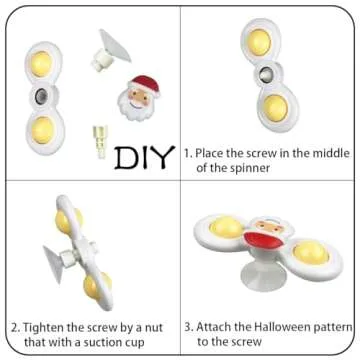 DIY

1. Place the screw in the middle of the spinner

2. Tighten the screw by a nut that with a suction cup

3. Attach the Halloween pattern to the screw