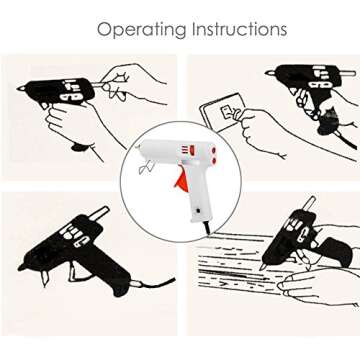 Operating Instructions