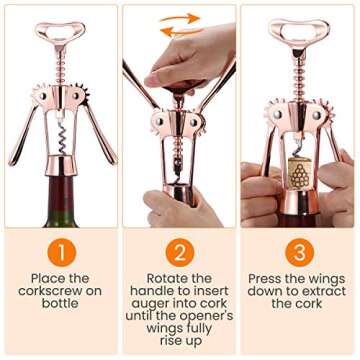 1

Place the corkscrew on bottle

2

Rotate the handle to insert auger into cork until the opener's wings fully rise up

3

Press the wings down to extract the cork