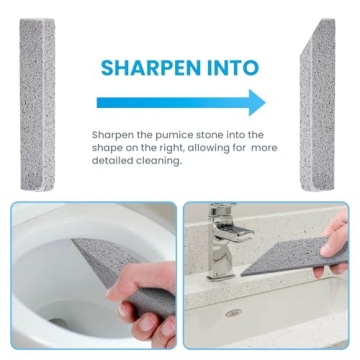 SHARPEN INTO

Sharpen the pumice stone into the shape on the right, allowing for  more detailed cleaning.