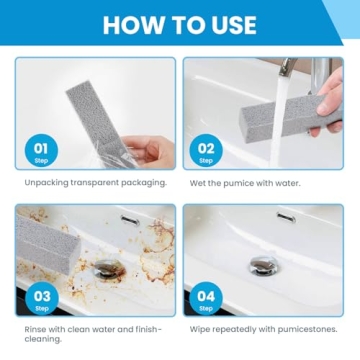 HOW TO USE

01
Step

Unpacking transparent packaging.

02
Step

Wet the pumice with water.

03
Step

Rinse with clean water and finish-cleaning.

04
Step

Wipe repeatedly with pumicestones.