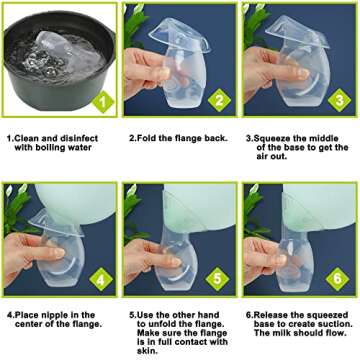 1

2

3

1.Clean and disinfect with boiling water

2.Fold the flange back.

3.Squeeze the middle of the base to get the air out.

4

5

6

4.Place nipple in the center of the flange.

5.Use the other hand to unfold the flange. Make sure the flange is in full contact with skin.

6.Release the squeezed base to create suction. The milk should flow.