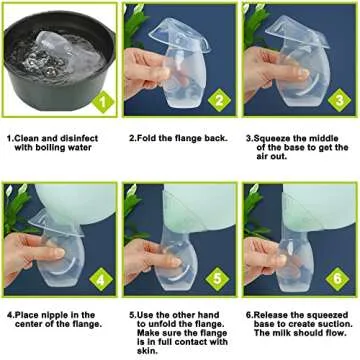 1

2

3

1.Clean and disinfect with boiling water

2.Fold the flange back.

3.Squeeze the middle of the base to get the air out.

4

5

6

4.Place nipple in the center of the flange.

5.Use the other hand to unfold the flange. Make sure the flange is in full contact with skin.

6.Release the squeezed base to create suction. The milk should flow.