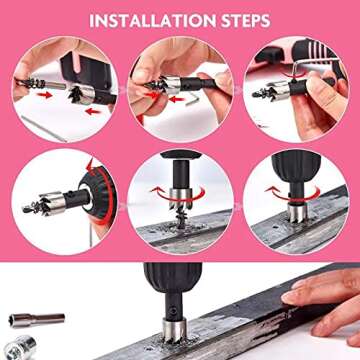 INSTALLATION STEPS