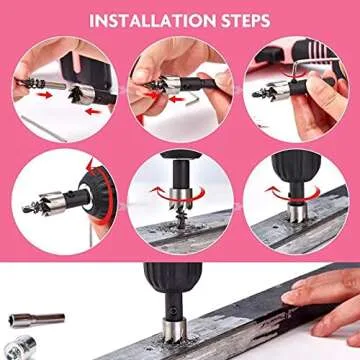 INSTALLATION STEPS