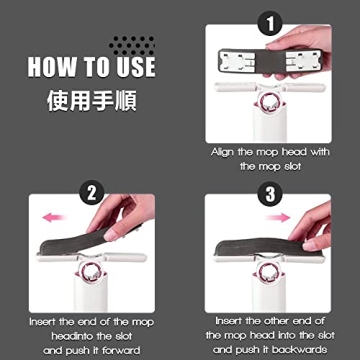 HOW TO USE
使用手順

1

Align the mop head with the mop slot

2

Insert the end of the mop headinto the slot and push it forward

3

Insert the other end of the mop head into the slot and push it backwards