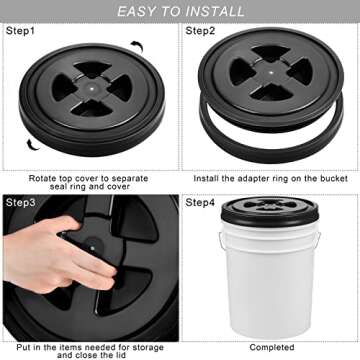 EASY TO INSTALL

Step1

Rotate top cover to separate seal ring and cover

Step2

Install the adapter ring on the bucket

Step3

Put in the items needed for storage and close the lid

Step4

Completed