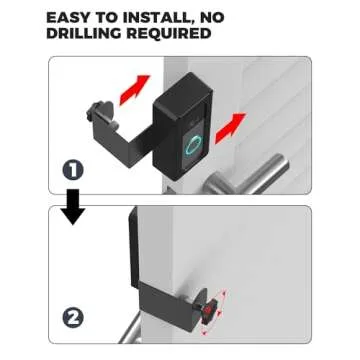 EASY TO INSTALL, NO DRILLING REQUIRED

1

2