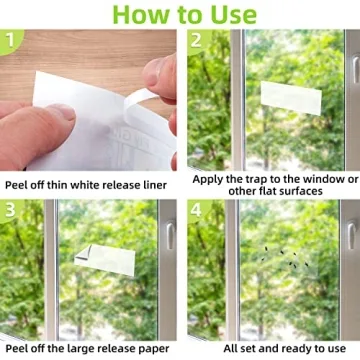 How to Use

1

Peel off thin white release liner

2

Apply the trap to the window or other flat surfaces

3

Peel off the large release paper

4

All set and ready to use