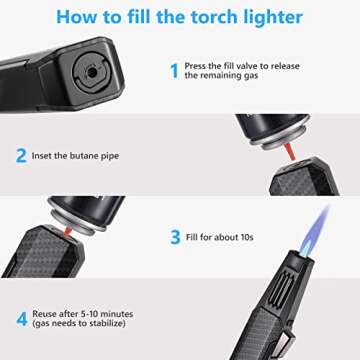 How to fill the torch lighter

1 Press the fill valve to release the remaining gas

2 Inset the butane pipe

3 Fill for about 10s

4 Reuse after 5-10 minutes (gas needs to stabilize)