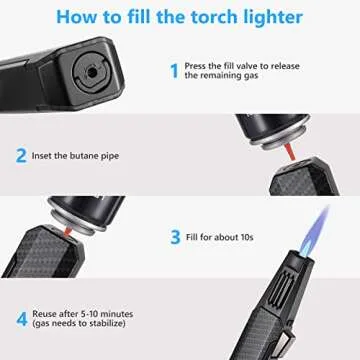 How to fill the torch lighter

1 Press the fill valve to release the remaining gas

2 Inset the butane pipe

3 Fill for about 10s

4 Reuse after 5-10 minutes (gas needs to stabilize)