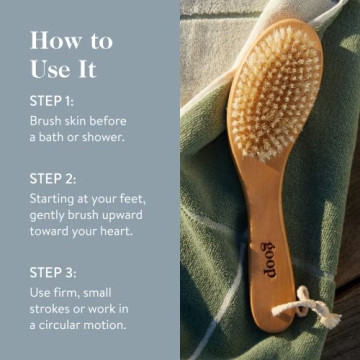 How to Use It

STEP 1:
Brush skin before a bath or shower.

STEP 2:
Starting at your feet, gently brush upward toward your heart.

STEP 3:
Use firm, small strokes or work in a circular motion.

goop