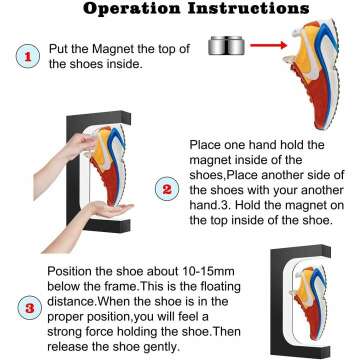 Operation Instructions

1 Put the Magnet the top of the shoes inside.

2 Place one hand hold the magnet inside of the shoes,Place another side of the shoes with your another hand.3. Hold the magnet on the top inside of the shoe.

3 Position the shoe about 10-15mm below the frame.This is the floating distance.When the shoe is in the proper position,you will feel a strong force holding the shoe.Then release the shoe gently.