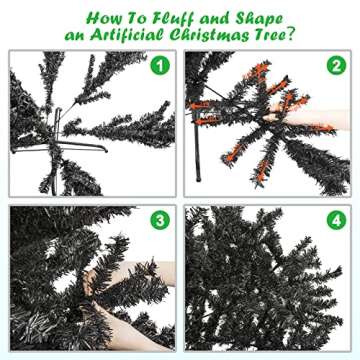 How To Fluff and Shape an Artificial Christmas Tree?

1

2

3

4