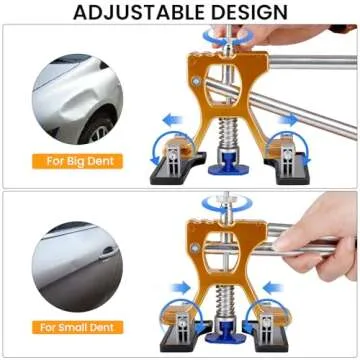 ADJUSTABLE DESIGN

For Big Dent

For Small Dent