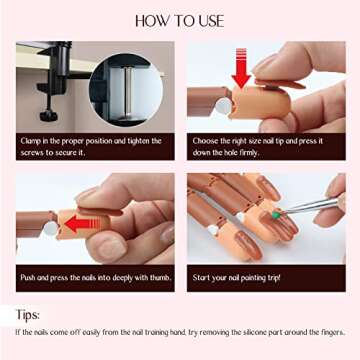 HOW TO USE

Clamp in the proper position and tighten the screws to secure it.

Choose the right size nail tip and press it down the hole firmly.

Push and press the nails into deeply with thumb.

Start your nail painting trip!

Tips:

If the nails come off easily from the nail training hand, try removing the silicone part around the fingers.