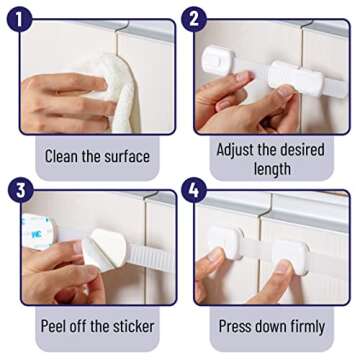 1
Clean the surface

2
Adjust the desired length

3
Peel off the sticker

4
Press down firmly