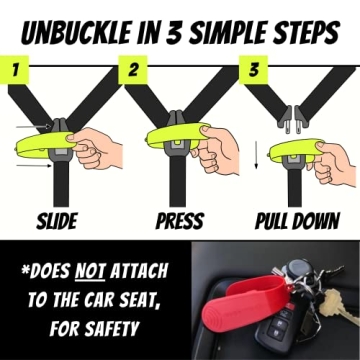 UNBUCKLE IN 3 SIMPLE STEPS

1

2

3

SLIDE

PRESS

PULL DOWN

*DOES NOT ATTACH TO THE CAR SEAT, FOR SAFETY