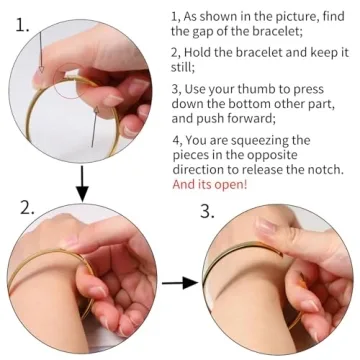 1.

1, As shown in the picture, find the gap of the bracelet;

2, Hold the bracelet and keep it still;

3, Use your thumb to press down the bottom other part, and push forward;

4, You are squeezing the pieces in the opposite direction to release the notch. And its open!

2.

3.