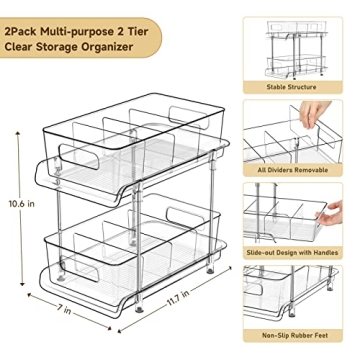 2Pack Multi-purpose 2 Tier Clear Storage Organizer

10.6 in

7 in

11.7 in

Stable Structure

All Dividers Removable

Slide-out Design with Handles

Non-Slip Rubber Feet