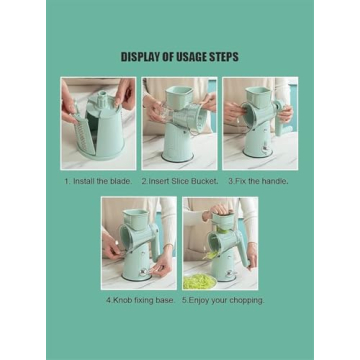 DISPLAY OF USAGE STEPS

1. Install the blade.

2.Insert Slice Bucket.

3.Fix the handle.

4.Knob fixing base.

5.Enjoy your chopping.