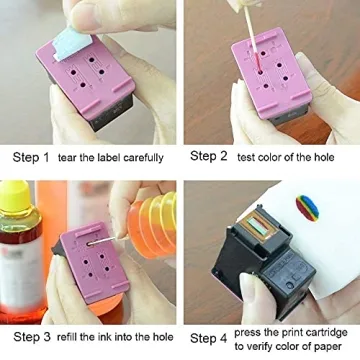 Step 1 tear the label carefully

Step 2 test color of the hole

Step 3 refill the ink into the hole

Step 4 press the print cartridge to verify color of paper