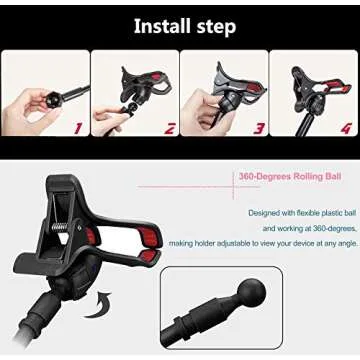 Install step

1

2

3

4

360-Degrees Rolling Ball

Designed with flexible plastic ball and working at 360-degrees, making holder adjustable to view your device at any angle.