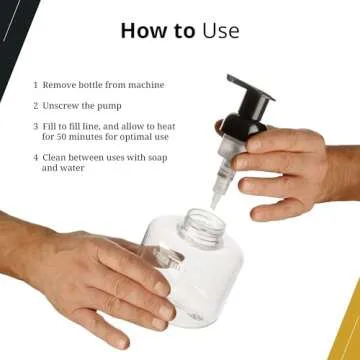 How to Use

1 Remove bottle from machine

2 Unscrew the pump

3 Fill to fill line, and allow to heat for 50 minutes for optimal use

4 Clean between uses with soap and water