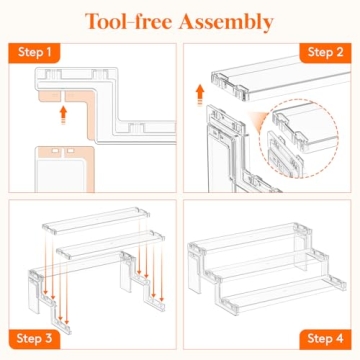 Tool-free Assembly

Step 1

Step 2

Step 3

Step 4