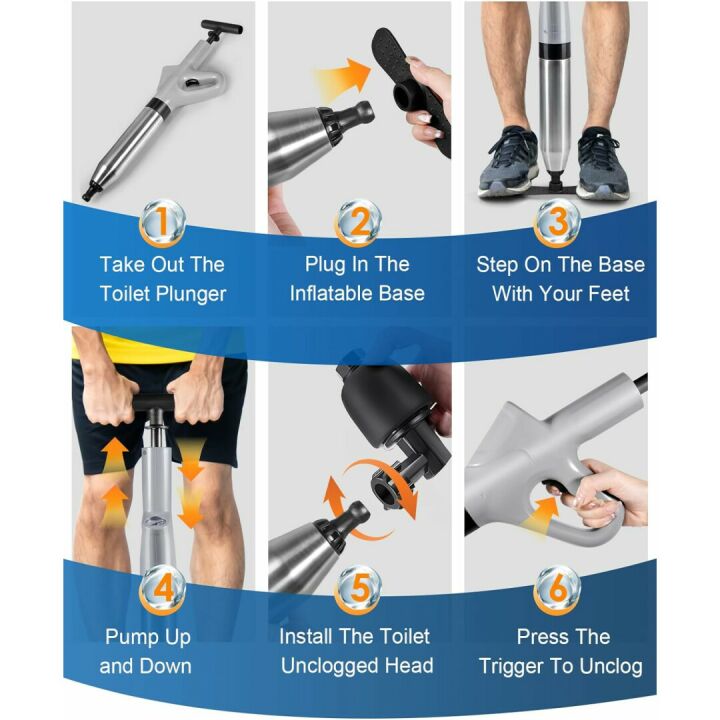 1
Take Out The Toilet Plunger

2
Plug In The Inflatable Base

3
Step On The Base With Your Feet

4
Pump Up and Down

5
Install The Toilet Unclogged Head

6
Press The Trigger To Unclog