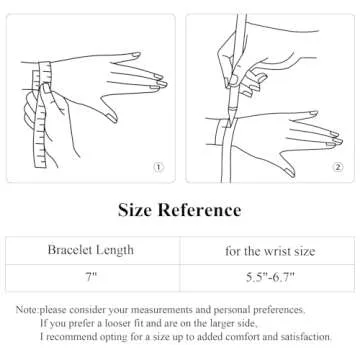 ①

②

Size Reference

| Bracelet Length | for the wrist size |
|---|---|
| 7" | 5.5"-6.7" |

Note:please consider your measurements and personal preferences.
If you prefer a looser fit and are on the larger side,
I recommend opting for a size up to added comfort and satisfaction.