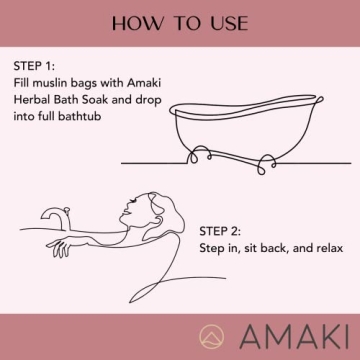 HOW TO USE

STEP 1:
Fill muslin bags with Amaki Herbal Bath Soak and drop into full bathtub

STEP 2:
Step in, sit back, and relax

AMAKI