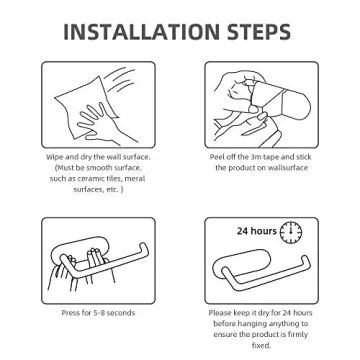 INSTALLATION STEPS

Wipe and dry the wall surface. (Must be smooth surface. such as ceramic tiles, meral surfaces, etc. )

Peel off the 3m tape and stick the product on wallsurface

Press for 5-8 seconds

24 hours

Please keep it dry for 24 hours before hanging anything to ensure the product is firmly fixed.