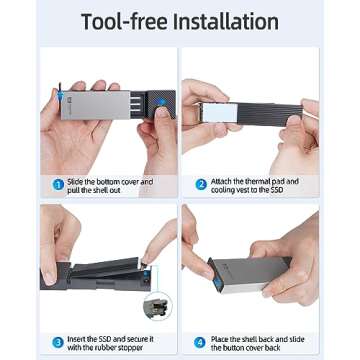 Tool-free Installation

1 Slide the bottom cover and pull the shell out

2 Attach the thermal pad and cooling vest to the SSD

3 Insert the SSD and secure it with the rubber stopper

4 Place the shell back and slide the button cover back