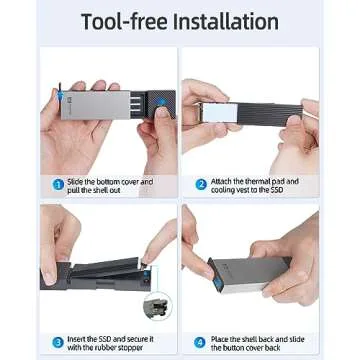 Tool-free Installation

1 Slide the bottom cover and pull the shell out

2 Attach the thermal pad and cooling vest to the SSD

3 Insert the SSD and secure it with the rubber stopper

4 Place the shell back and slide the button cover back