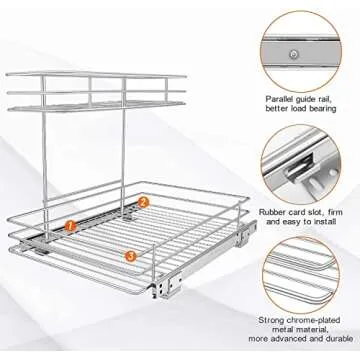 1
2
3

Parallel guide rail, better load bearing

Rubber card slot, firm and easy to install

Strong chrome-plated metal material, more advanced and durable