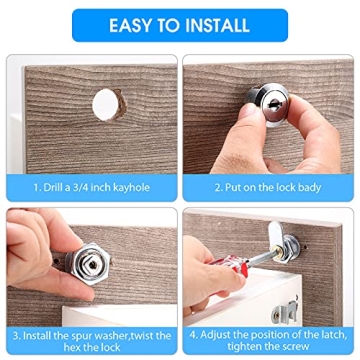 EASY TO INSTALL

1. Drill a 3/4 inch kayhole

2. Put on the lock bady

3. Install the spur washer,twist the hex the lock

4. Adjust the position of the latch, tighten the screw